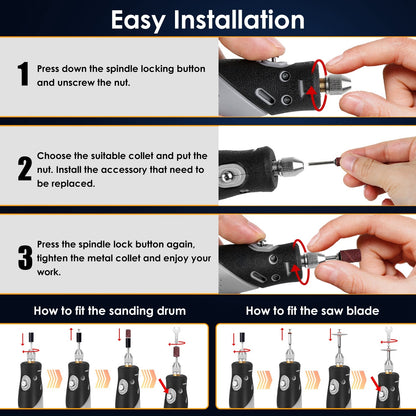 Easy Installation

1 Press down the spindle locking button and unscrew the nut.

2 Choose the suitable collet and put the nut. Install the accessory that need to be replaced.

3 Press the spindle lock button again, tighten the metal collet and enjoy your work.

How to fit the sanding drum

How to fit the saw blade